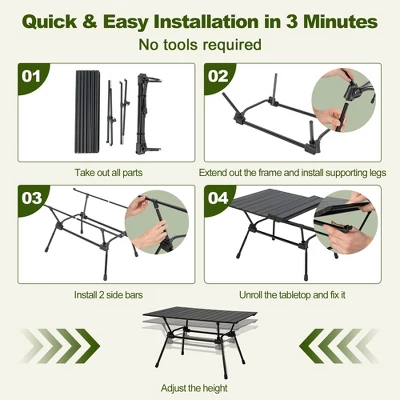 Quick & Easy Installation in 3 Minutes
No tools required

01
Take out all parts

02
Extend out the frame and install supporting legs

03
Install 2 side bars

04
Unroll the tabletop and fix it

Adjust the height