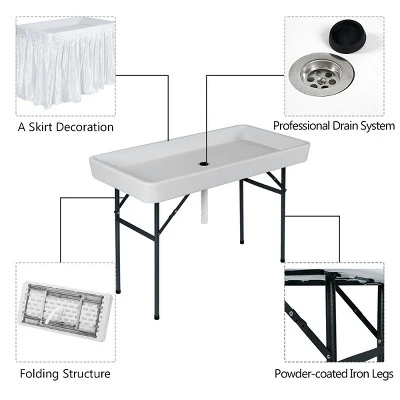 A Skirt Decoration

Professional Drain System

Folding Structure

Powder-coated Iron Legs