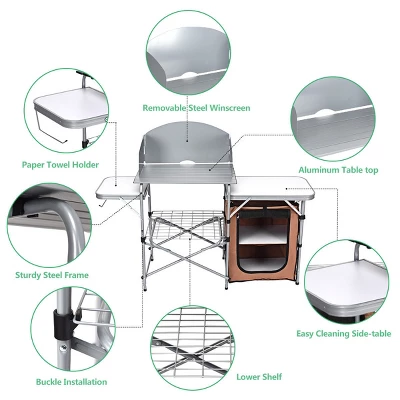 Removable Steel Winscreen

Paper Towel Holder

Aluminum Table top

Sturdy Steel Frame

Easy Cleaning Side-table

Buckle Installation

Lower Shelf