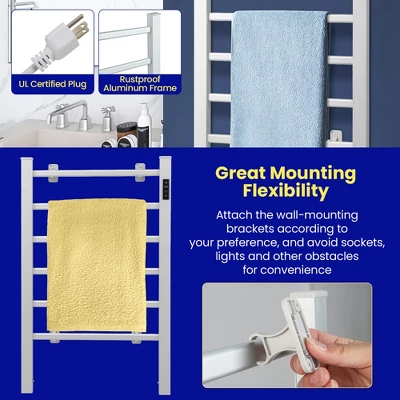 UL Certified Plug

Rustproof Aluminum Frame

Great Mounting Flexibility

Attach the wall-mounting brackets according to your preference, and avoid sockets, lights and other obstacles for convenience