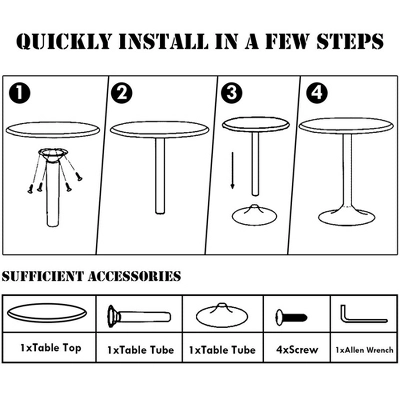 QUICKLY INSTALL IN A FEW STEPS

1 2 3 4

SUFFICIENT ACCESSORIES

| | | | | |
|---|---|---|---|---|
| 1xTable Top | 1xTable Tube | 1xTable Tube | 4xScrew | 1xAllen Wrench |