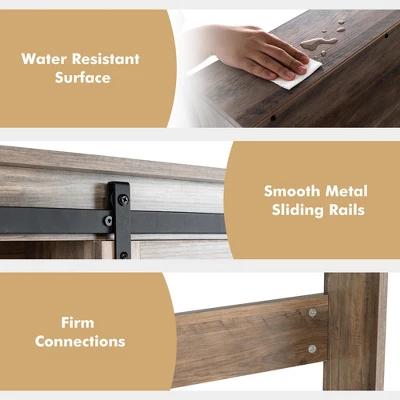 Water Resistant Surface

Smooth Metal Sliding Rails

Firm Connections