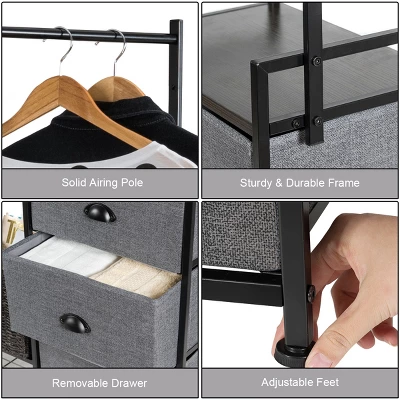 Solid Airing Pole

Sturdy & Durable Frame

Removable Drawer

Adjustable Feet