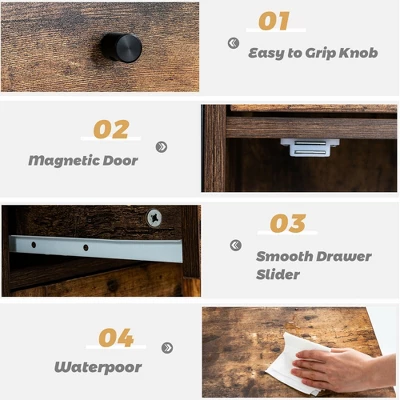 01

Easy to Grip Knob

02

Magnetic Door

03

Smooth Drawer Slider

04

Waterpoor