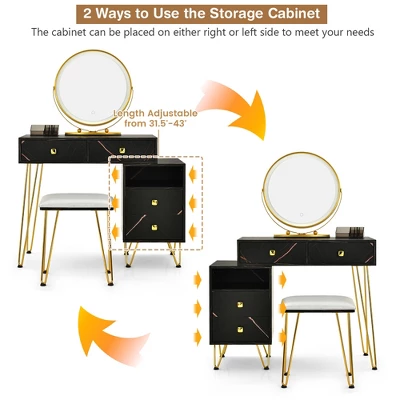 2 Ways to Use the Storage Cabinet

The cabinet can be placed on either right or left side to meet your needs

Length Adjustable from 31.5"-43"