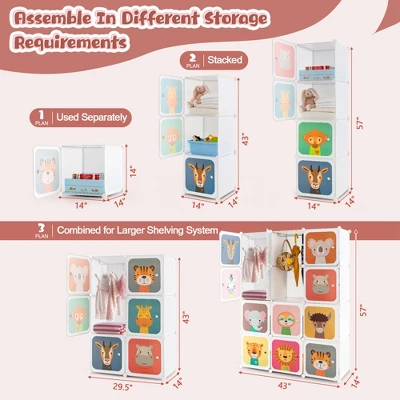 Assemble In Different Storage Requirements

1 PLAN | Used Separately

14"
14"
14"

2 PLAN | Stacked

43"
14"
14"

57"
14"
14"

3 PLAN | Combined for Larger Shelving System

43"
29.5"
14"

57"
43"
14"