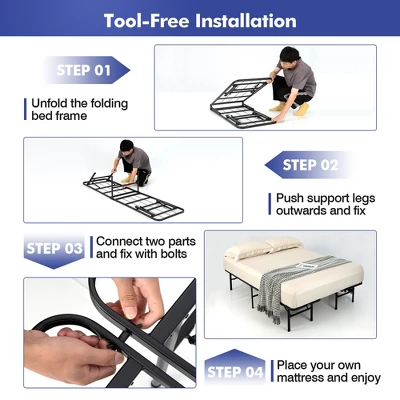 Tool-Free Installation

STEP 01

Unfold the folding bed frame

STEP 02

Push support legs outwards and fix

STEP 03

Connect two parts and fix with bolts

STEP 04

Place your own mattress and enjoy