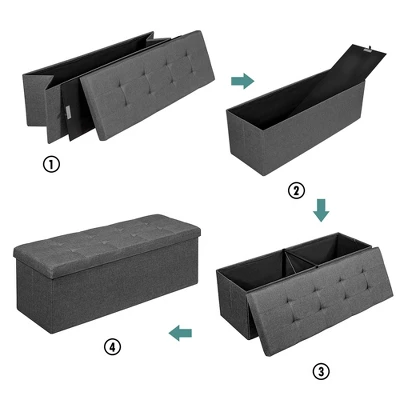 ①

②

③

④