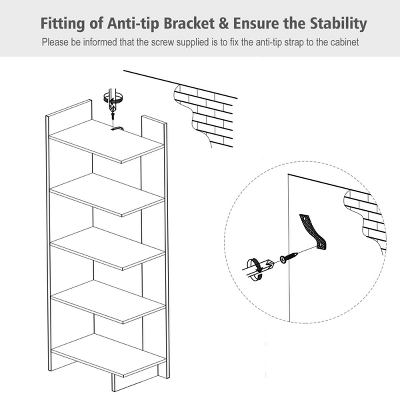 Fitting of Anti-tip Bracket & Ensure the Stability

Please be informed that the screw supplied is to fix the anti-tip strap to the cabinet