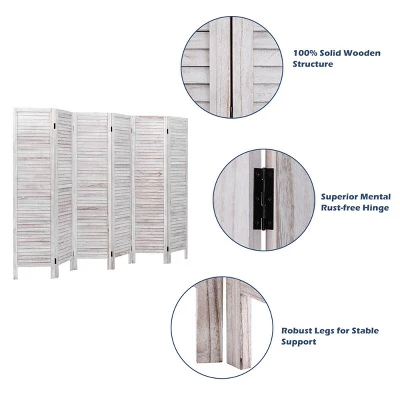 100% Solid Wooden Structure

Superior Mental Rust-free Hinge

Robust Legs for Stable Support