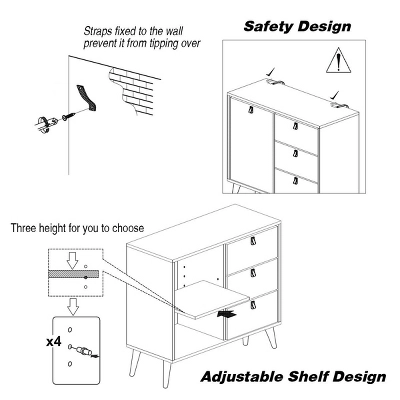 Straps fixed to the wall prevent it from tipping over

Safety Design

Three height for you to choose

x4

Adjustable Shelf Design