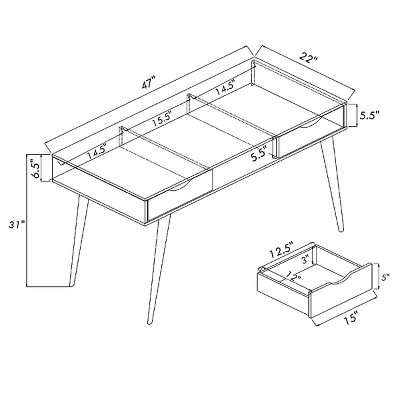 47"
22"
14.5"
15.5"
14.5"
5.5"
5.5"
6.5"
31"
12.5"
3"
12"
5"
15"