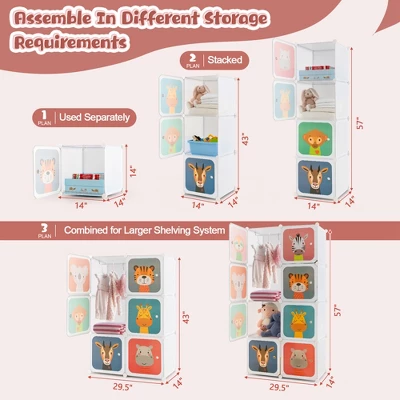 Assemble In Different Storage Requirements

1 PLAN | Used Separately

14"
14"
14"

2 PLAN | Stacked

43"
14"
14"

57"
14"
14"

3 PLAN | Combined for Larger Shelving System

43"
29.5"
14"

57"
29.5"
14"