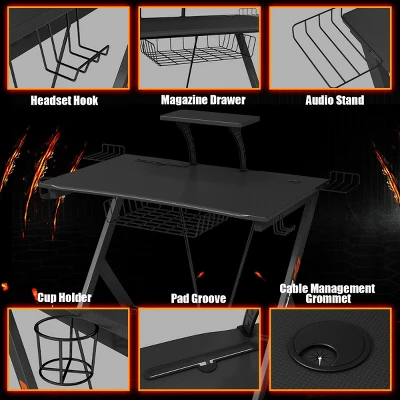 Headset Hook

Magazine Drawer

Audio Stand

Cup Holder

Pad Groove

Cable Management Grommet