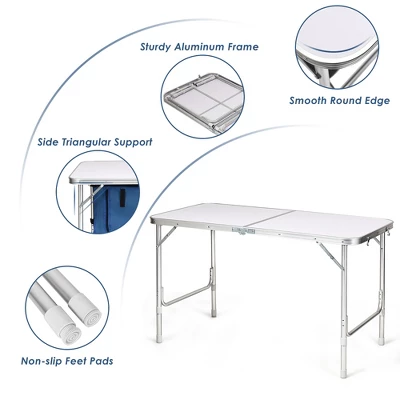 Sturdy Aluminum Frame

Smooth Round Edge

Side Triangular Support

Non-slip Feet Pads