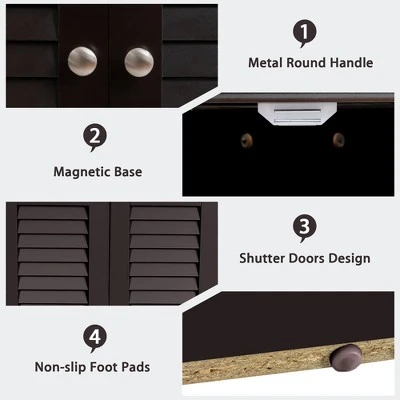 1
Metal Round Handle

2
Magnetic Base

3
Shutter Doors Design

4
Non-slip Foot Pads