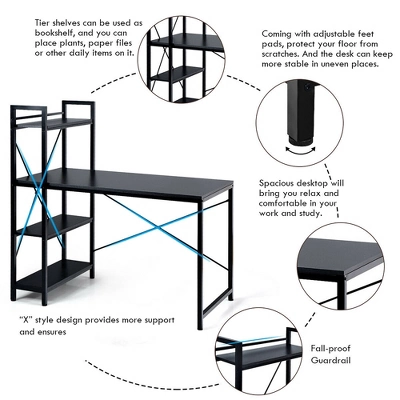 Tier shelves can be used as bookshelf, and you can place plants, paper files or other daily items on it.

Coming with adjustable feet pads, protect your floor from scratches. And the desk can keep more stable in uneven places.

Spacious desktop will bring you relax and comfortable in your work and study.

"X" style design provides more support and ensures

Fall-proof Guardrail