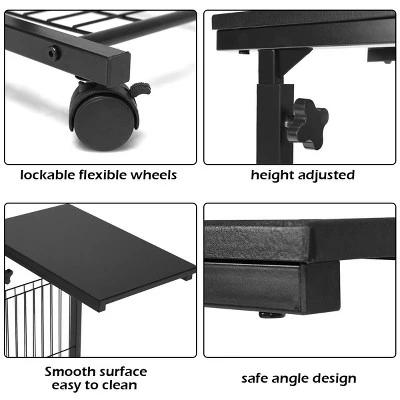 lockable flexible wheels

height adjusted

Smooth surface
easy to clean

safe angle design