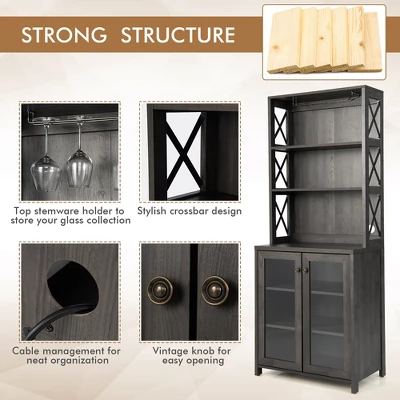 STRONG STRUCTURE

Top stemware holder to store your glass collection

Stylish crossbar design

Cable management for neat organization

Vintage knob for easy opening